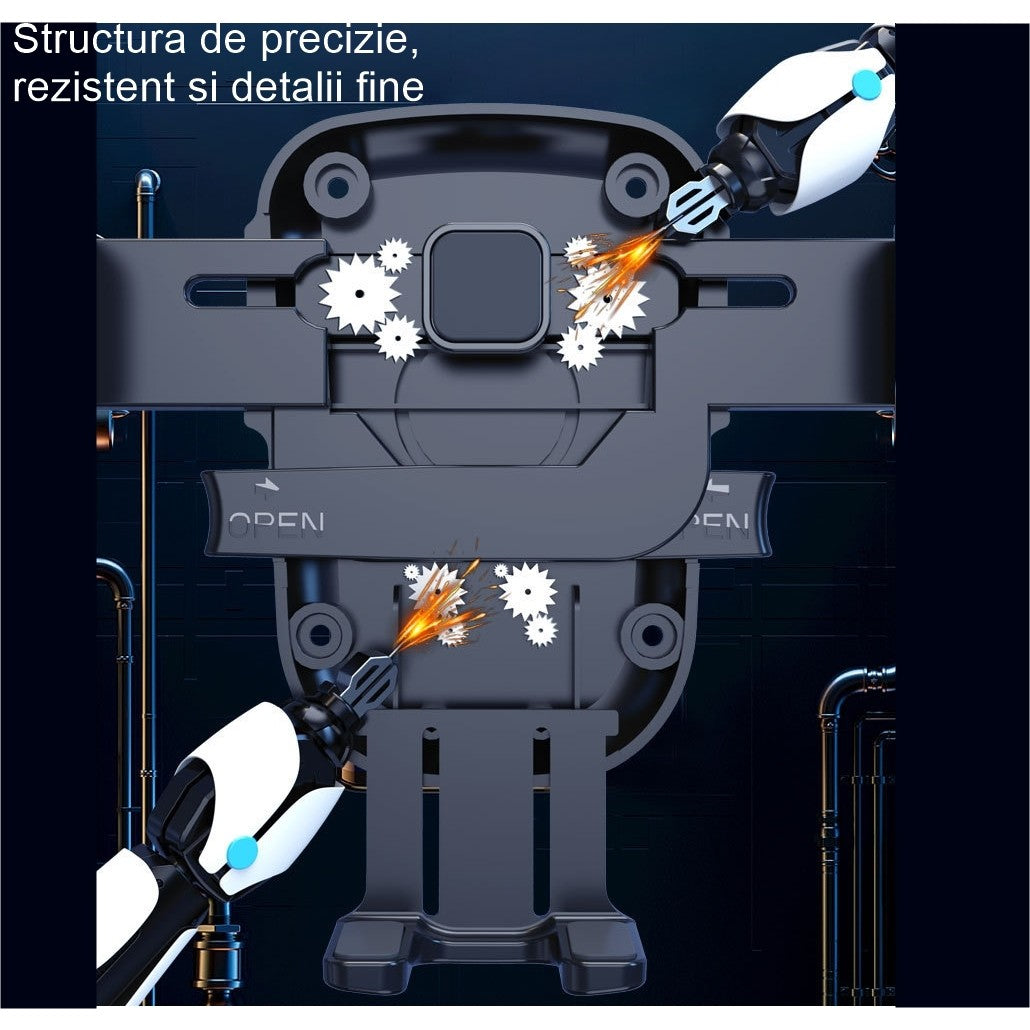 Structura de precizie, rezistent si detalii fine

OPEN

OPEN