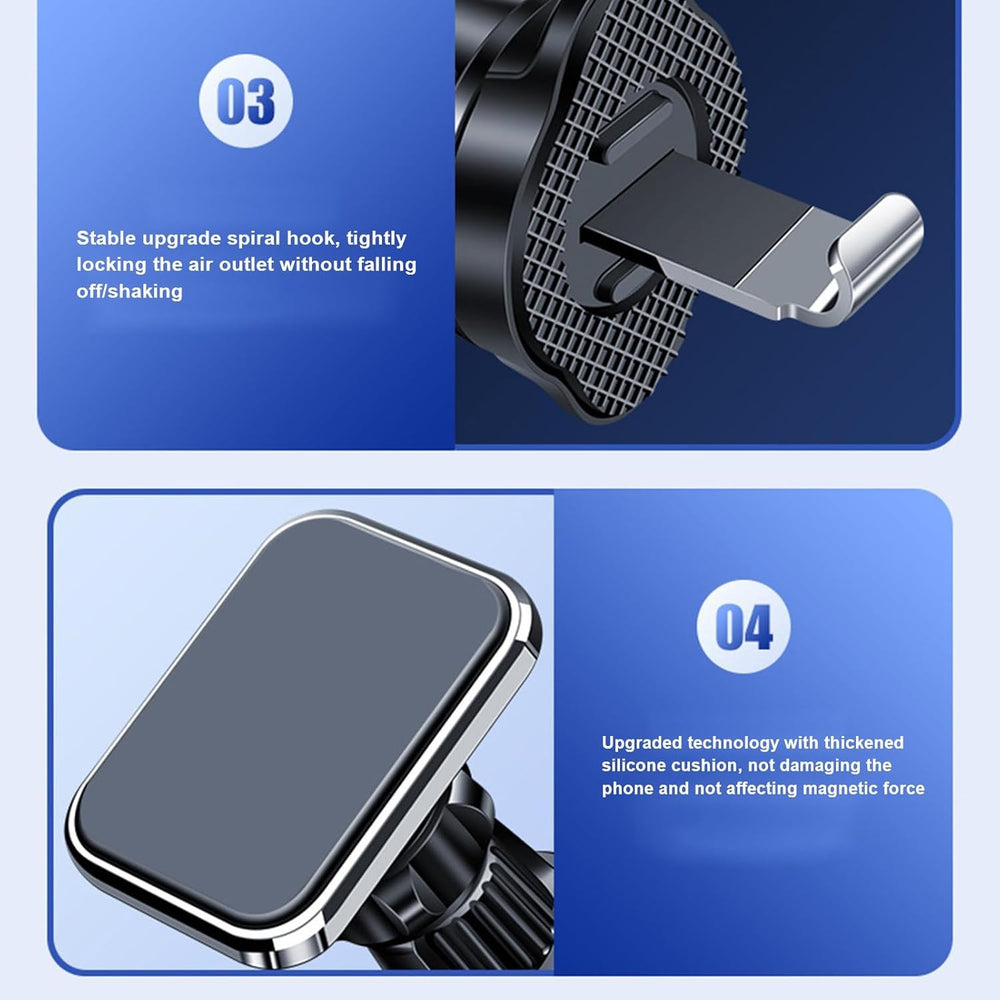 03

Stable upgrade spiral hook, tightly locking the air outlet without falling off/shaking

04

Upgraded technology with thickened silicone cushion, not damaging the phone and not affecting magnetic force