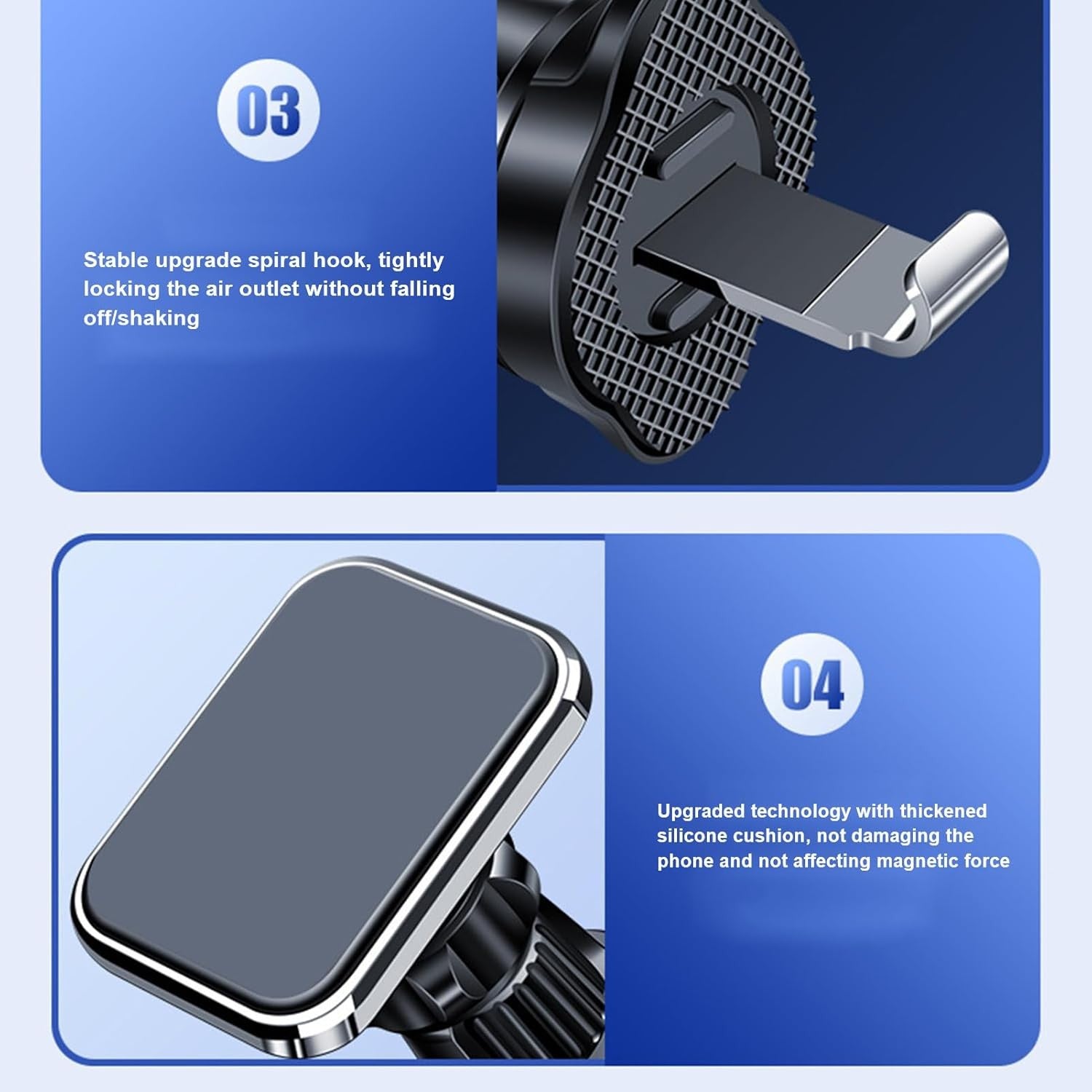 03

Stable upgrade spiral hook, tightly locking the air outlet without falling off/shaking

04

Upgraded technology with thickened silicone cushion, not damaging the phone and not affecting magnetic force