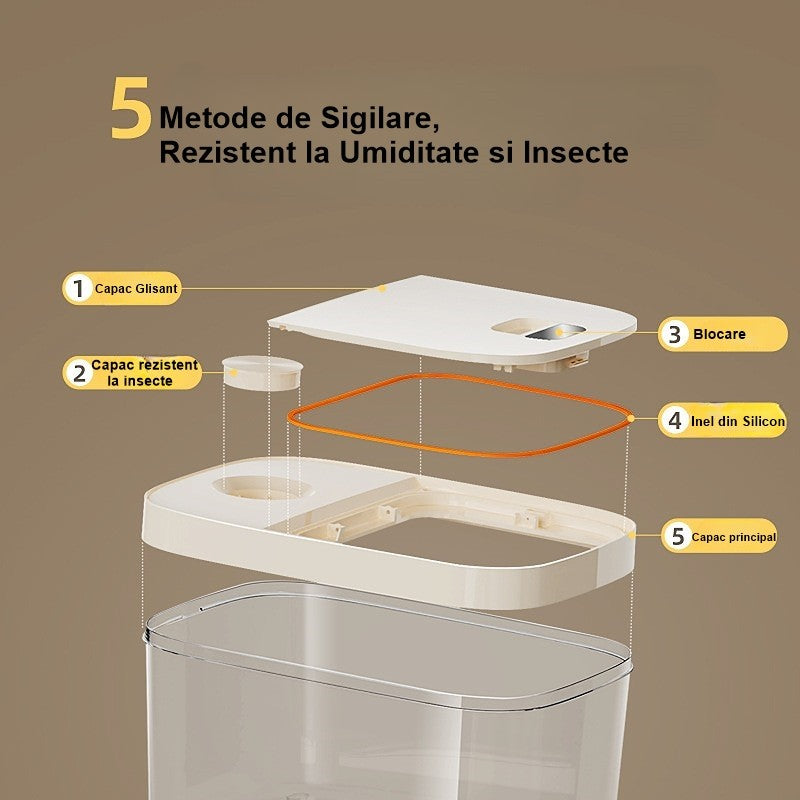 5 Metode de Sigilare, Rezistent la Umiditate si Insecte

1 Capac Glisant

2 Capac rezistent la insecte

3 Blocare

4 Inel din Silicon

5 Capac principal