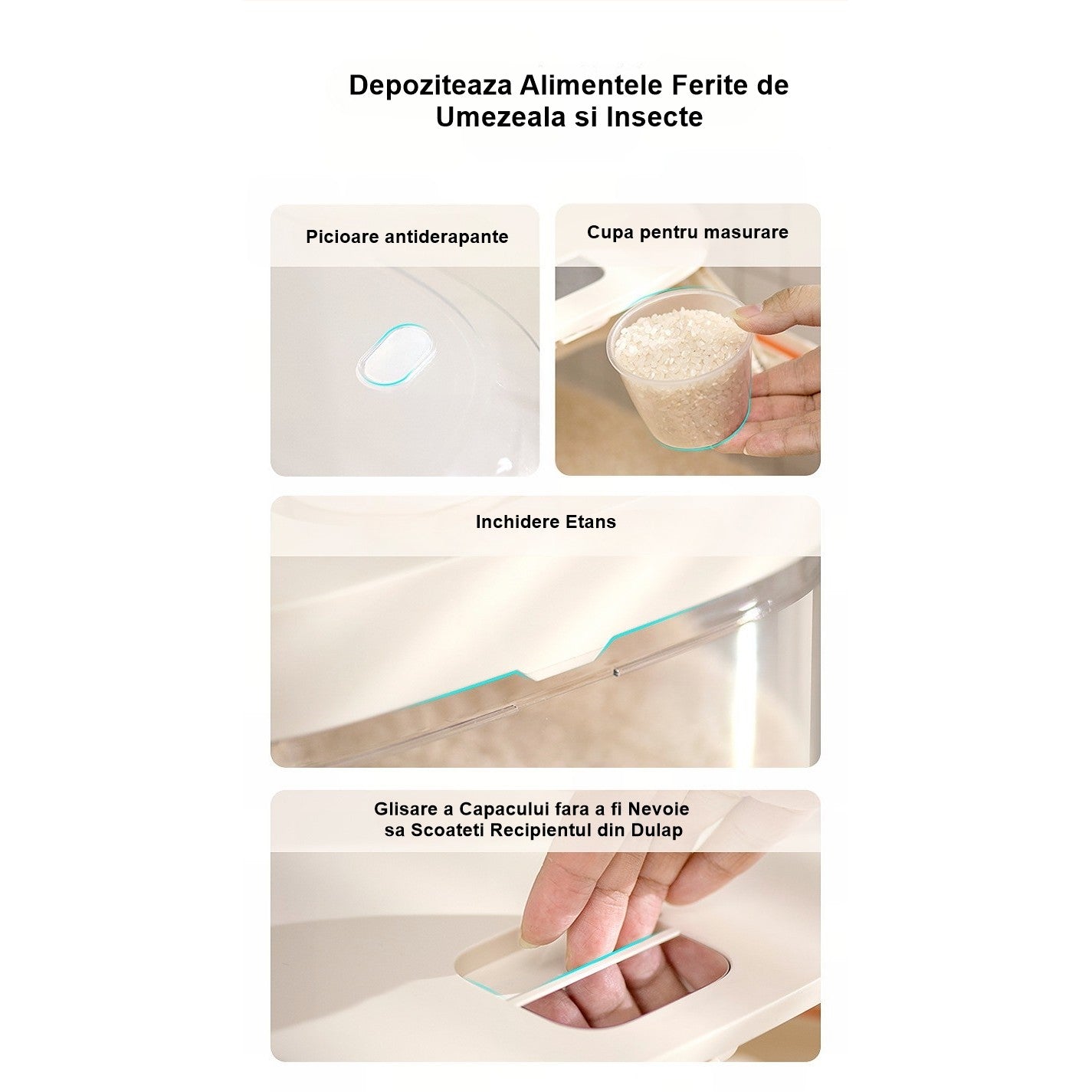 Depoziteaza Alimentele Ferite de Umezeala si Insecte

Picioare antiderapante

Cupa pentru masurare

Inchidere Etans

Glisare a Capacului fara a fi Nevoie sa Scoateti Recipientul din Dulap