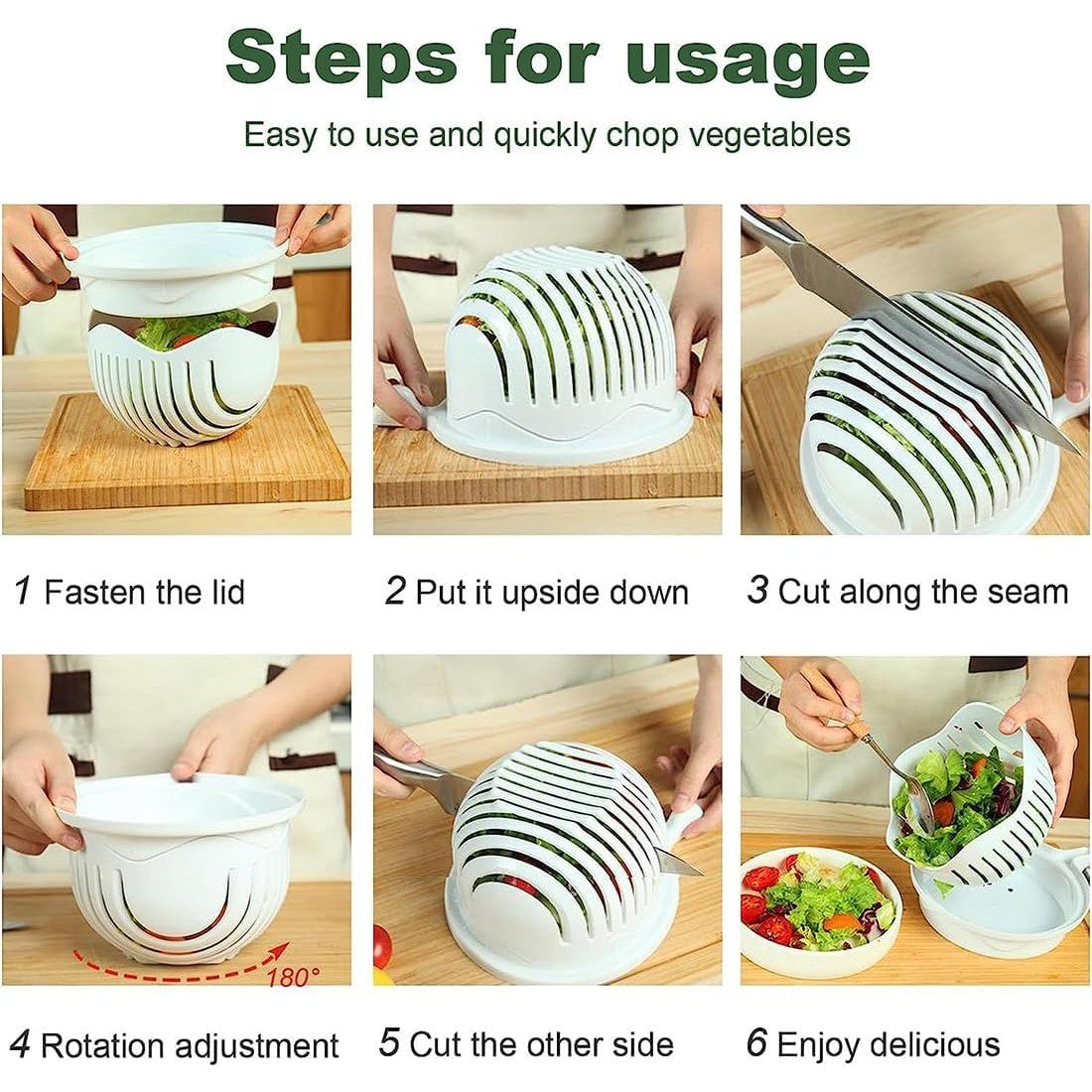 Steps for usage

Easy to use and quickly chop vegetables

1 Fasten the lid

2 Put it upside down

3 Cut along the seam

180°

4 Rotation adjustment

5 Cut the other side

6 Enjoy delicious