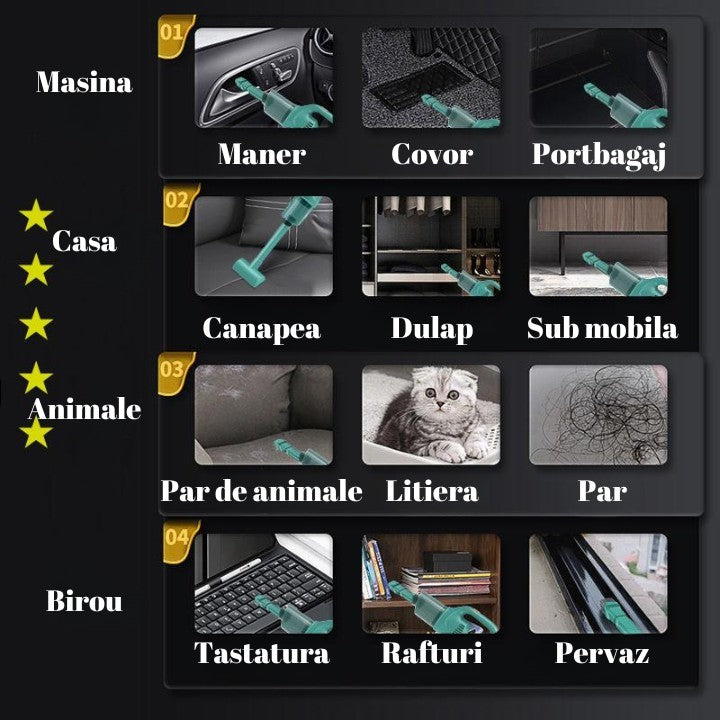 Masina

01

Maner

Covor

Portbagaj

Casa

02

Canapea

Dulap

Sub mobila

Animale

03

Par de animale

Litiera

Par

Birou

04

Tastatura

Rafturi

Pervaz