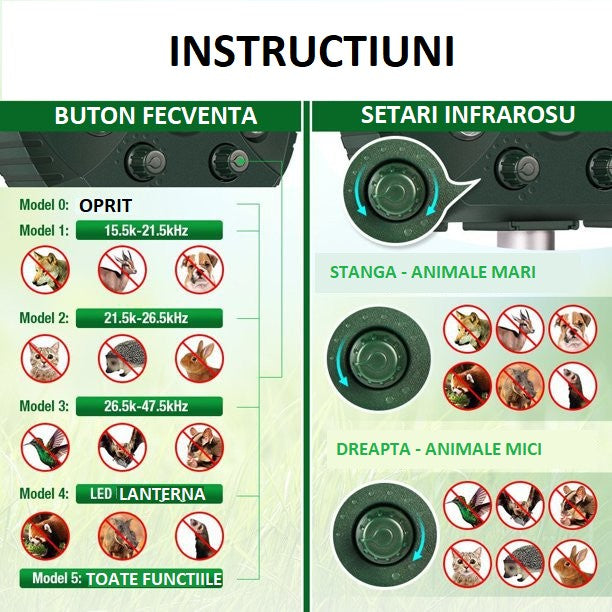 INSTRUCTIUNI

BUTON FECVENTA

Model 0: OPRIT

Model 1: 15.5k-21.5kHz

Model 2: 21.5k-26.5kHz

Model 3: 26.5k-47.5kHz

Model 4: LED LANTERNA

Model 5: TOATE FUNCTIILE

SETARI INFRAROSU

STANGA - ANIMALE MARI

DREAPTA - ANIMALE MICI